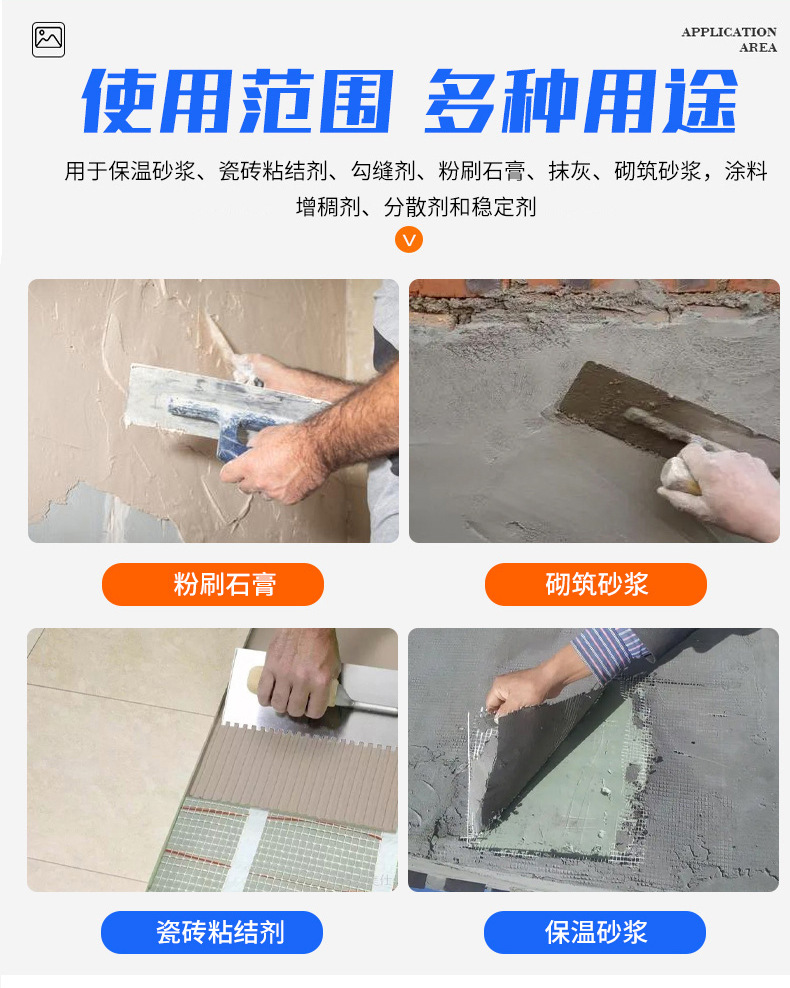 APPLICATION
AREA

使用范围 多种用途

用于保温砂浆、瓷砖粘结剂、勾缝剂、粉刷石膏、抹灰、砌筑砂浆，涂料增稠剂、分散剂和稳定剂

粉刷石膏

砌筑砂浆

瓷砖粘结剂

保温砂浆